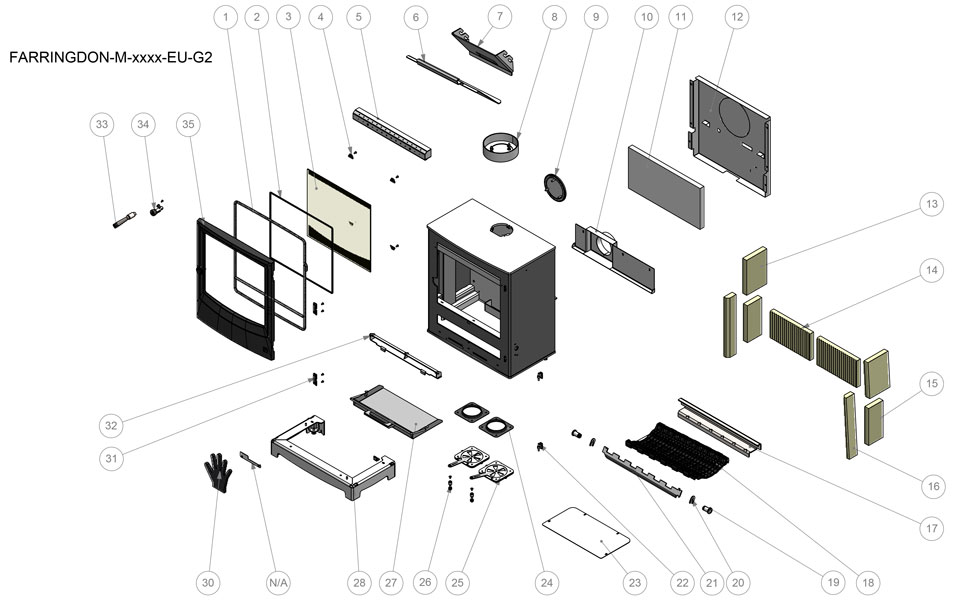 FARRINGDON-M-xxxx-EU-G2

1 2 3 4 5 6 7 8 9 10 11 12

33 34 35

13

14

15

16

17

32

31

30 N/A 28 27 26 25 24 23 22 21 20 19 18