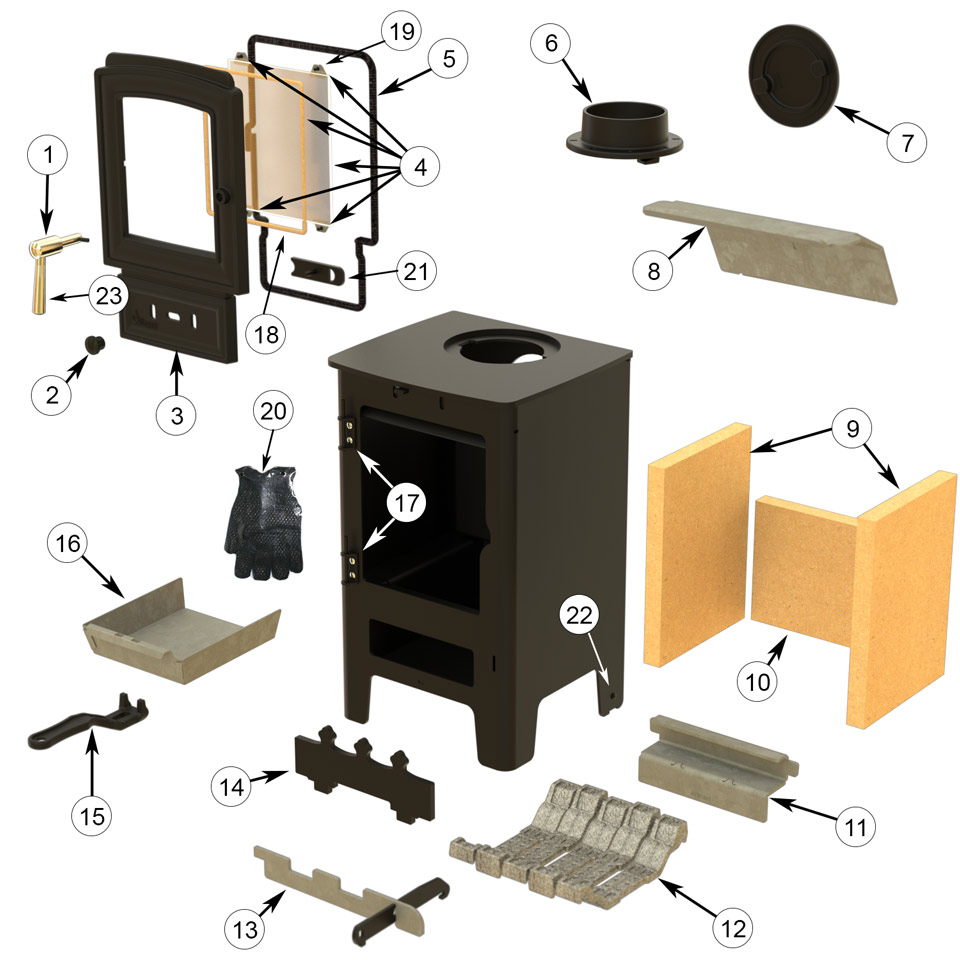 19
5
6
7
1
4
8
23
21
18
2
3
20
9
17
16
22
10
15
14
11
13
12