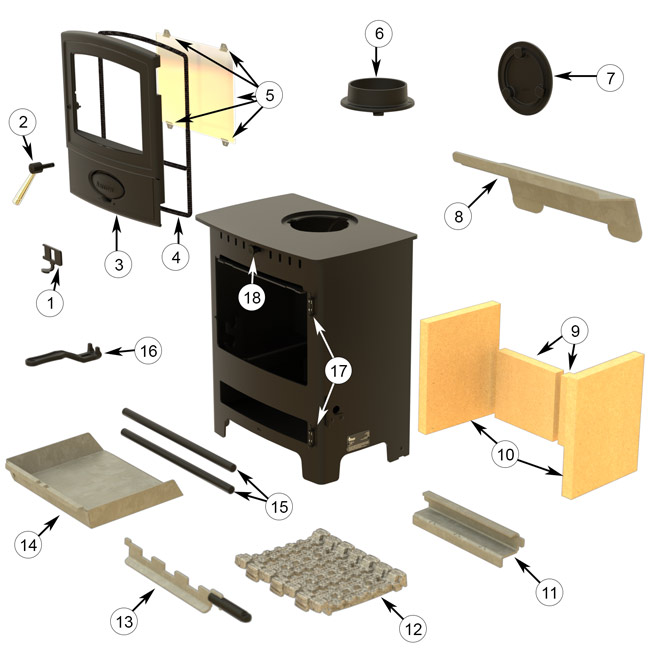 6
7
5
2
8
3
4
1
18
16
9
17
10
15
14
11
13
12