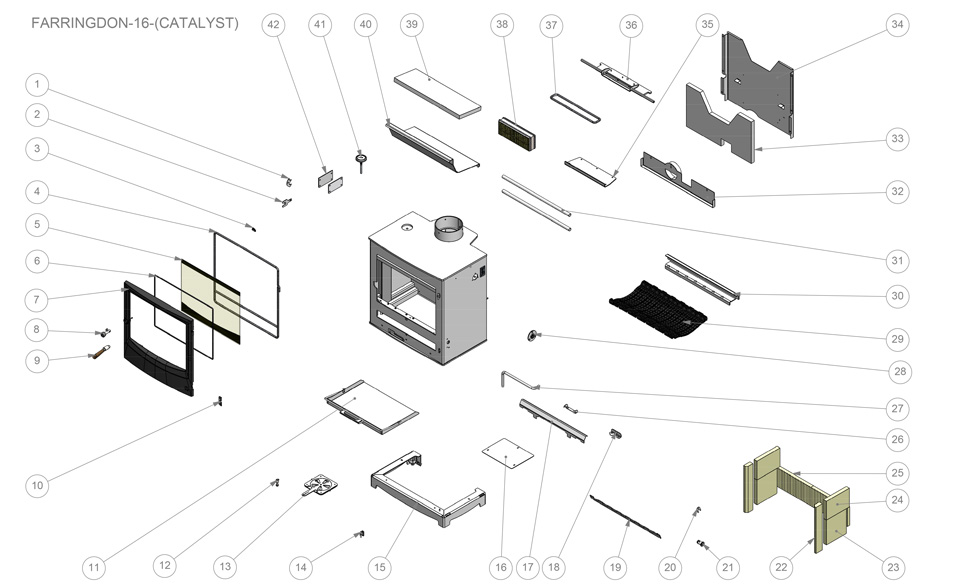 FARRINGDON-16-(CATALYST)

42 41 40 39 38 37 36 35 34

1
2
3
4
5
6
7
8
9
10

33
32
31
30
29
28
27
26
25
24
23

11 12 13 14 15 16 17 18 19 20 21 22