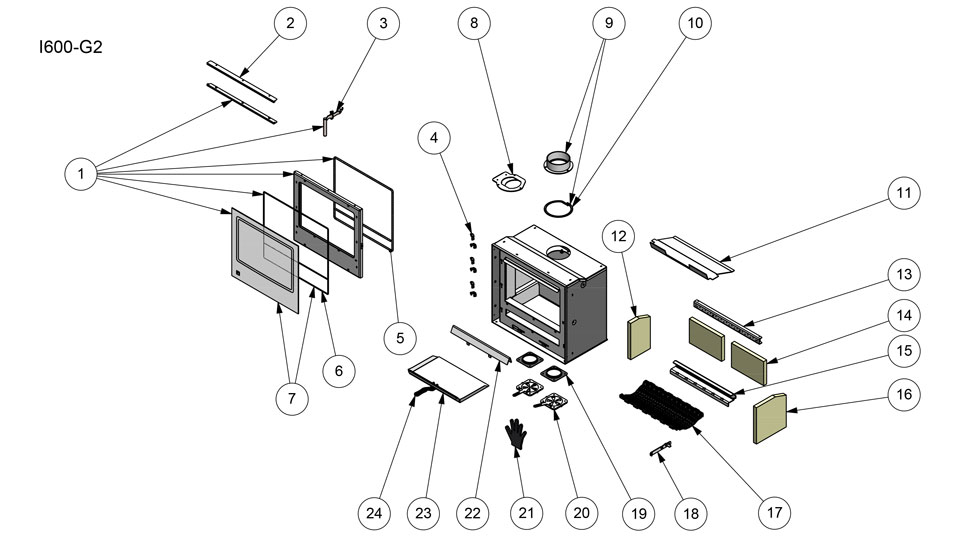 I600-G2

2
3
8
9
10
1
4
11
12
13
14
15
16
5
6
7
24
23
22
21
20
19
18
17