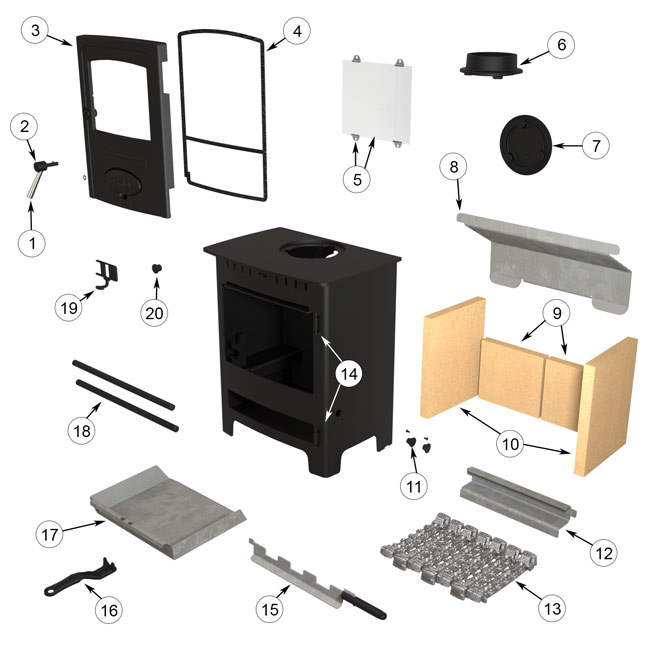 3
4
6
2
5
7
8
1
19
20
9
14
18
10
11
17
12
16
15
13